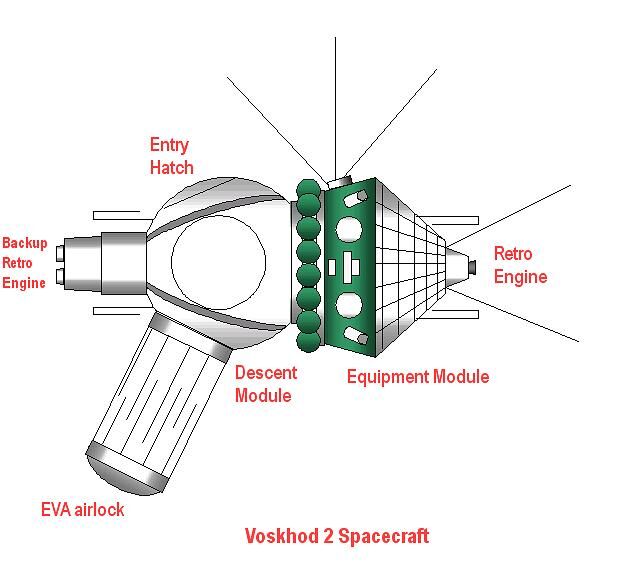 Entry Hatch

Backup Retro Engine

Retro Engine

Descent Module

Equipment Module

EVA airlock

Voskhod 2 Spacecraft